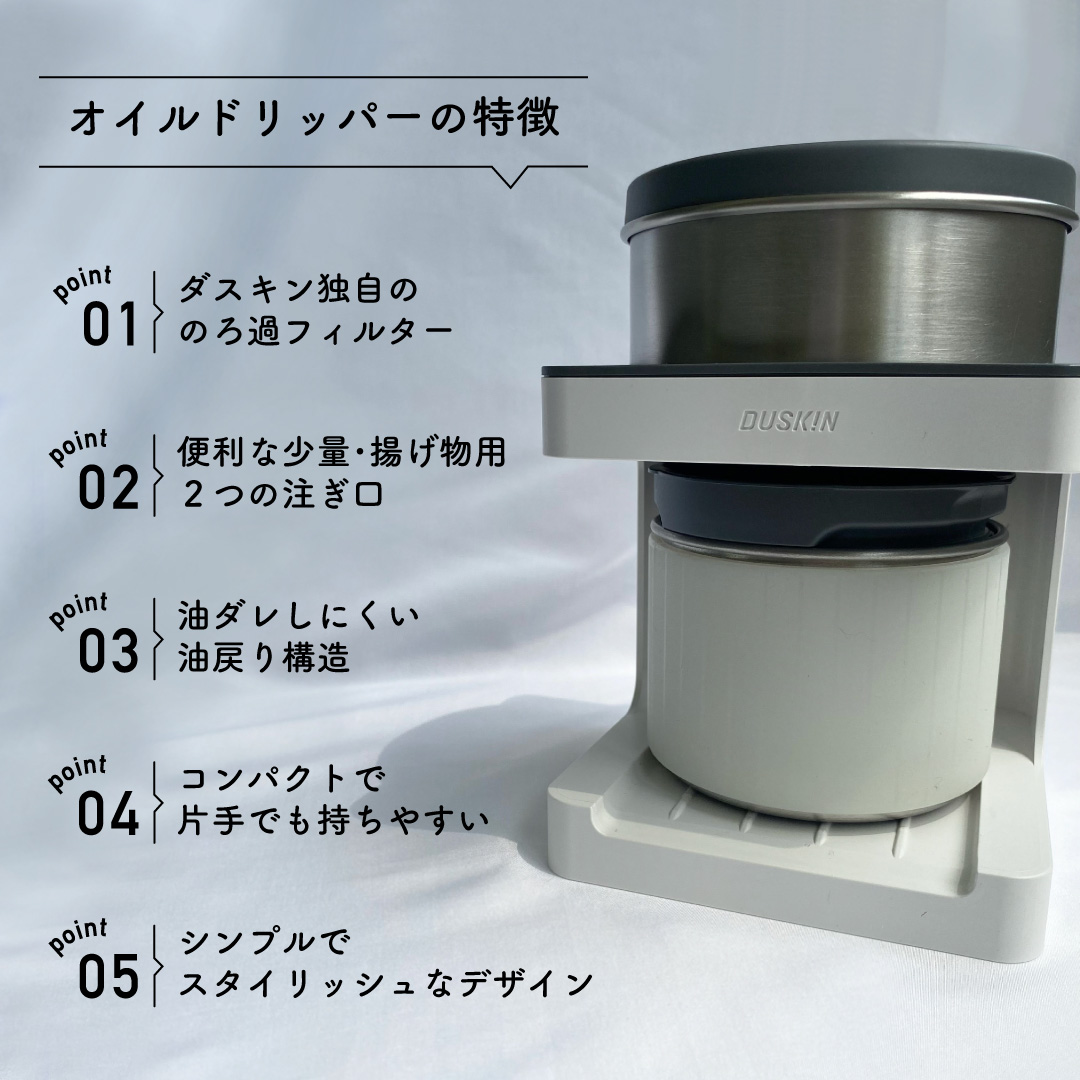 オイルドリッパーの特徴

point 01
ダスキン独自の
のろ過フィルター

point 02
便利な少量･揚げ物用
２つの注ぎ口

point 03
油ダレしにくい
油戻り構造

point 04
コンパクトで
片手でも持ちやすい

point 05
シンプルで
スタイリッシュなデザイン

DUSK!N